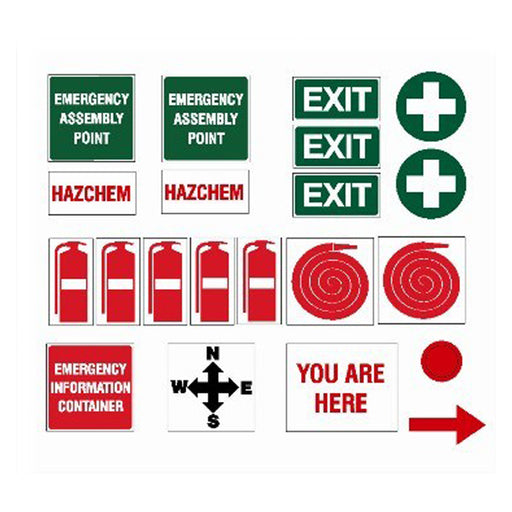 EMERGENCY ASSEMBLY POINT

EMERGENCY ASSEMBLY POINT

EXIT

EXIT

EXIT

HAZCHEM

HAZCHEM

EMERGENCY INFORMATION CONTAINER

N
W E
S

YOU ARE HERE